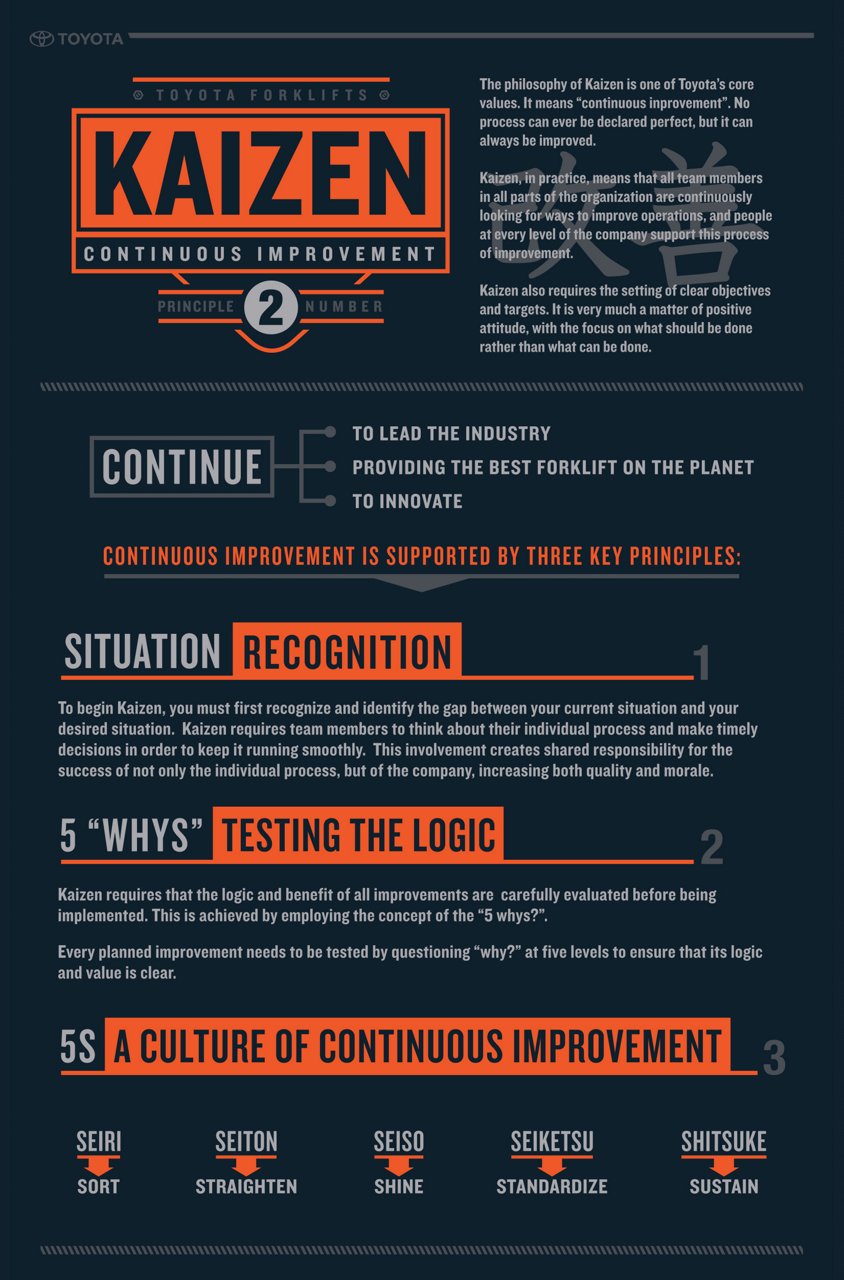 TOYOTA

TOYOTA FORKLIFTS

KAIZEN

CONTINUOUS IMPROVEMENT

PRINCIPLE 2 NUMBER

The philosophy of Kaizen is one of Toyota's core values. It means "continuous inprovement". No process can ever be declared perfect, but it can always be improved.

Kaizen, in practice, means that all team members in all parts of the organization are continuously looking for ways to improve operations, and people at every level of the company support this process of improvement.

改善

Kaizen also requires the setting of clear objectives and targets. It is very much a matter of positive attitude, with the focus on what should be done rather than what can be done.

CONTINUE

TO LEAD THE INDUSTRY

PROVIDING THE BEST FORKLIFT ON THE PLANET

TO INNOVATE

CONTINUOUS IMPROVEMENT IS SUPPORTED BY THREE KEY PRINCIPLES:

SITUATION RECOGNITION 1

To begin Kaizen, you must first recognize and identify the gap between your current situation and your desired situation. Kaizen requires team members to think about their individual process and make timely decisions in order to keep it running smoothly. This involvement creates shared responsibility for the success of not only the individual process, but of the company, increasing both quality and morale.

5 "WHYS" TESTING THE LOGIC 2

Kaizen requires that the logic and benefit of all improvements are carefully evaluated before being implemented. This is achieved by employing the concept of the "5 whys?".

Every planned improvement needs to be tested by questioning "why?" at five levels to ensure that its logic and value is clear.

5S A CULTURE OF CONTINUOUS IMPROVEMENT 3

SEIRI
SORT

SEITON
STRAIGHTEN

SEISO
SHINE

SEIKETSU
STANDARDIZE

SHITSUKE
SUSTAIN